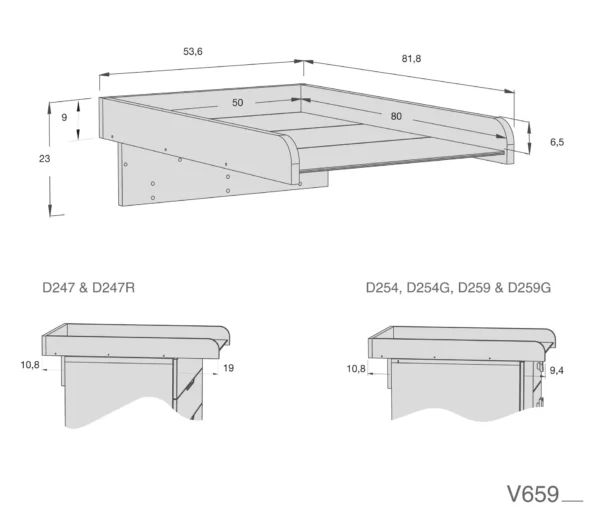 53,6
81,8
50
80
9
23
6,5

D247 & D247R
10,8
19

D254, D254G, D259 & D259G
10,8
9,4

V659